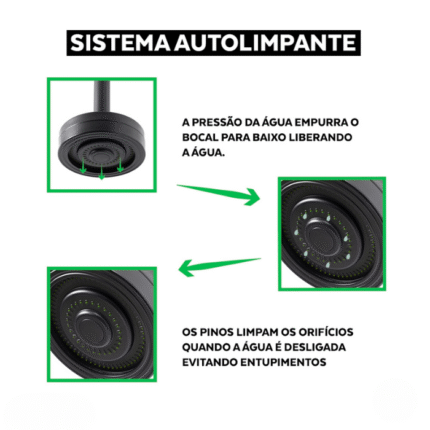 SISTEMA AUTOLIMPANTE

A PRESSÃO DA ÁGUA EMPURRA O BOCAL PARA BAIXO LIBERANDO A ÁGUA.

OS PINOS LIMPAM OS ORIFÍCIOS QUANDO A ÁGUA É DESLIGADA EVITANDO ENTUPIMENTOS