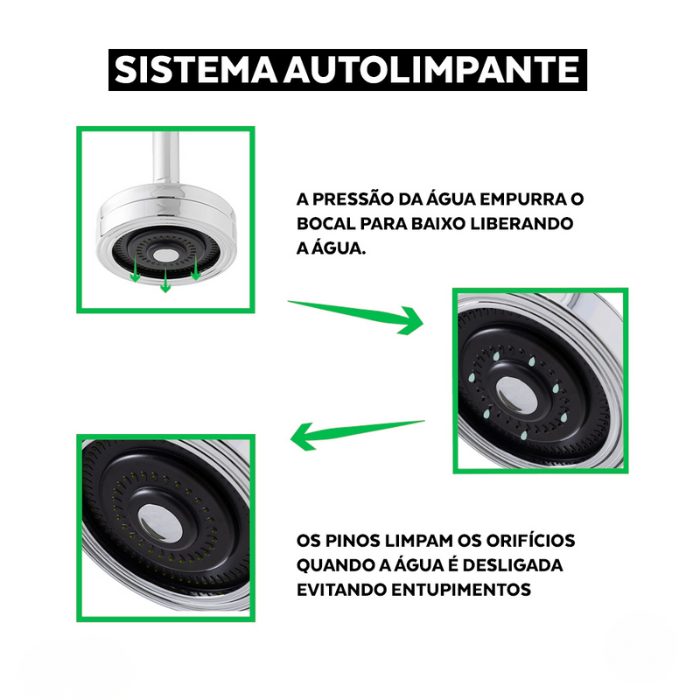 SISTEMA AUTOLIMPANTE

A PRESSÃO DA ÁGUA EMPURRA O BOCAL PARA BAIXO LIBERANDO A ÁGUA.

OS PINOS LIMPAM OS ORIFÍCIOS QUANDO A ÁGUA É DESLIGADA EVITANDO ENTUPIMENTOS