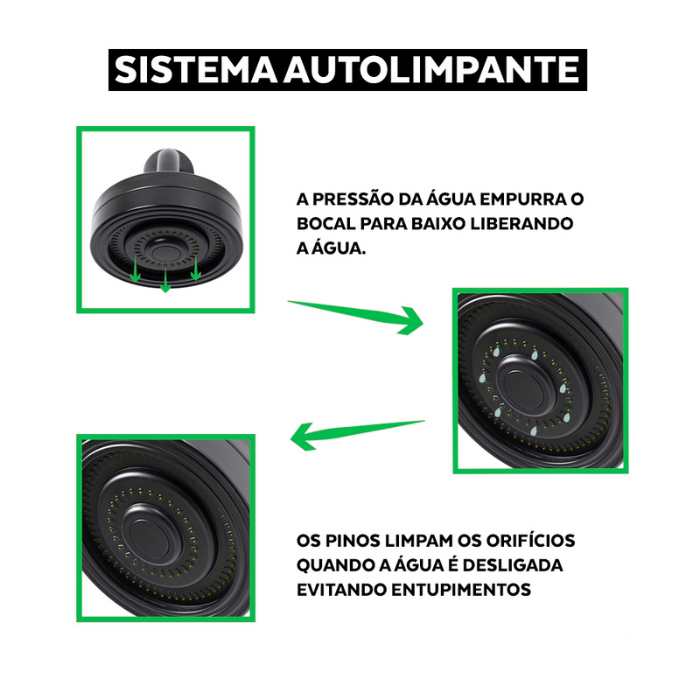 SISTEMA AUTOLIMPANTE

A PRESSÃO DA ÁGUA EMPURRA O BOCAL PARA BAIXO LIBERANDO A ÁGUA.

OS PINOS LIMPAM OS ORIFÍCIOS QUANDO A ÁGUA É DESLIGADA EVITANDO ENTUPIMENTOS