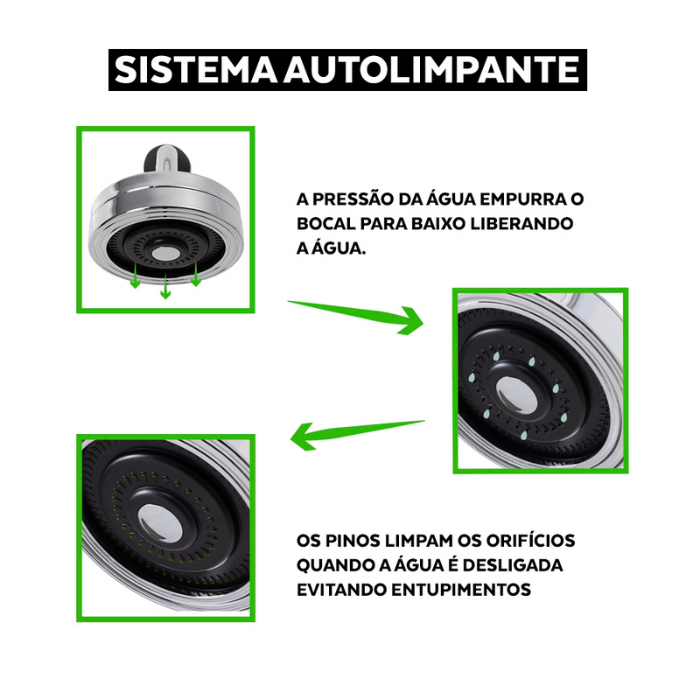 SISTEMA AUTOLIMPANTE

A PRESSÃO DA ÁGUA EMPURRA O BOCAL PARA BAIXO LIBERANDO A ÁGUA.

OS PINOS LIMPAM OS ORIFÍCIOS QUANDO A ÁGUA É DESLIGADA EVITANDO ENTUPIMENTOS