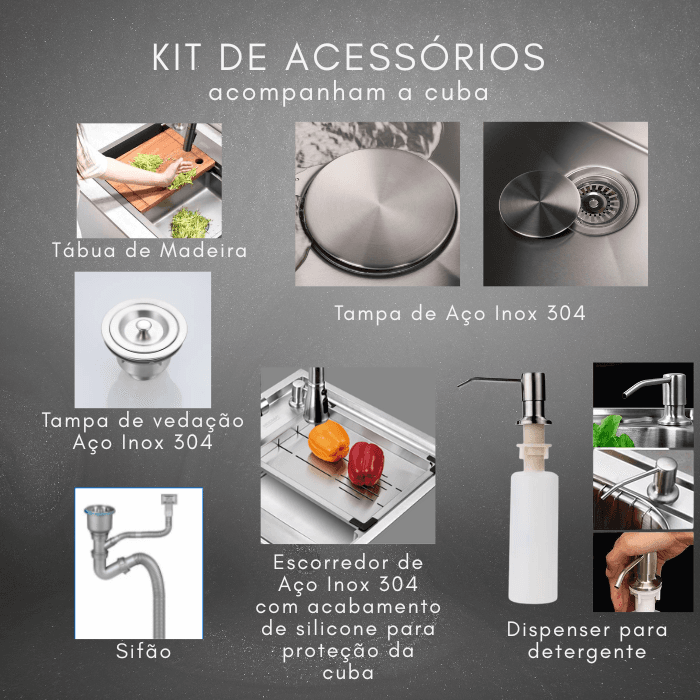 KIT DE ACESSÓRIOS
acompanham a cuba

Tábua de Madeira

Tampa de Aço Inox 304

Tampa de vedação Aço Inox 304

Sifão

Escorredor de Aço Inox 304 com acabamento de silicone para proteção da cuba

Dispenser para detergente